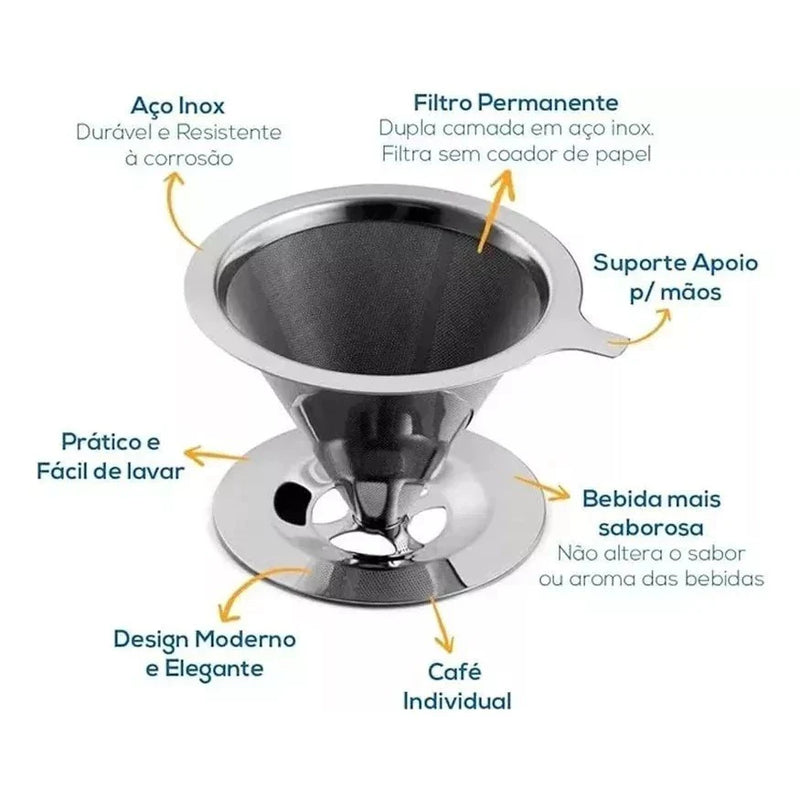 Aço Inox
Durável e Resistente à corrosão

Filtro Permanente
Dupla camada em aço inox. Filtra sem coador de papel

Suporte Apoio p/ mãos

Prático e Fácil de lavar

Bebida mais saborosa
Não altera o sabor ou aroma das bebidas

Design Moderno e Elegante

Café Individual