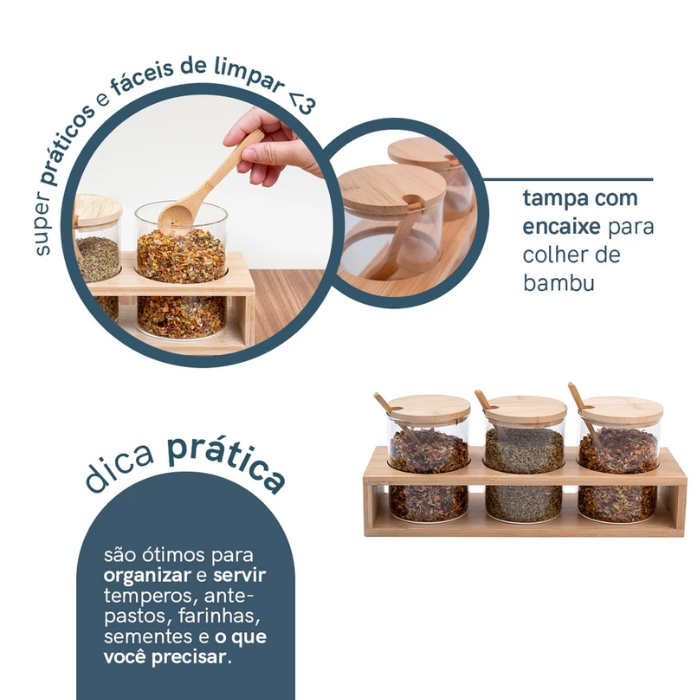 super práticos e fáceis de limpar <3

tampa com encaixe para colher de bambu

dica prática

são ótimos para organizar e servir temperos, antepastos, farinhas, sementes e o que você precisar.