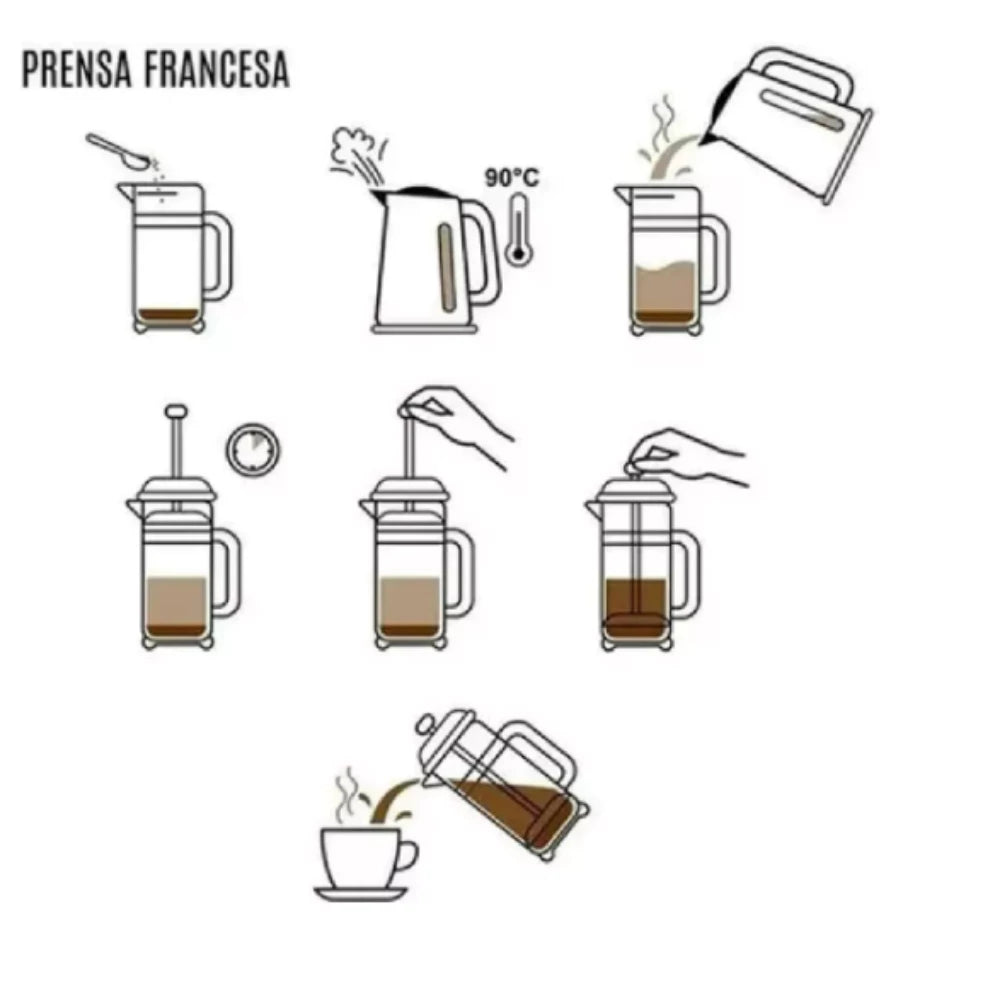 PRENSA FRANCESA

90°C